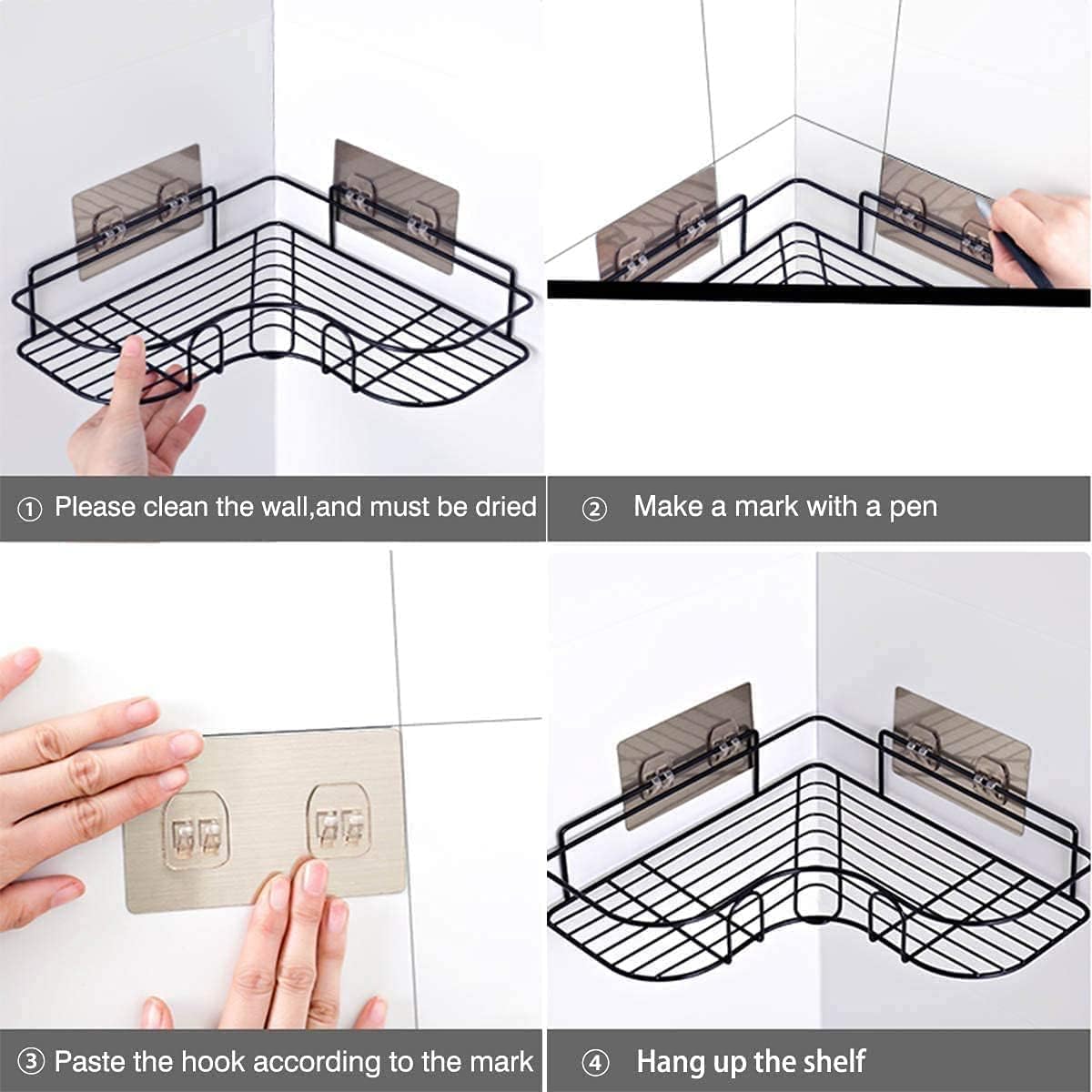 ① Please clean the wall,and must be dried

② Make a mark with a pen

③ Paste the hook according to the mark

④ Hang up the shelf