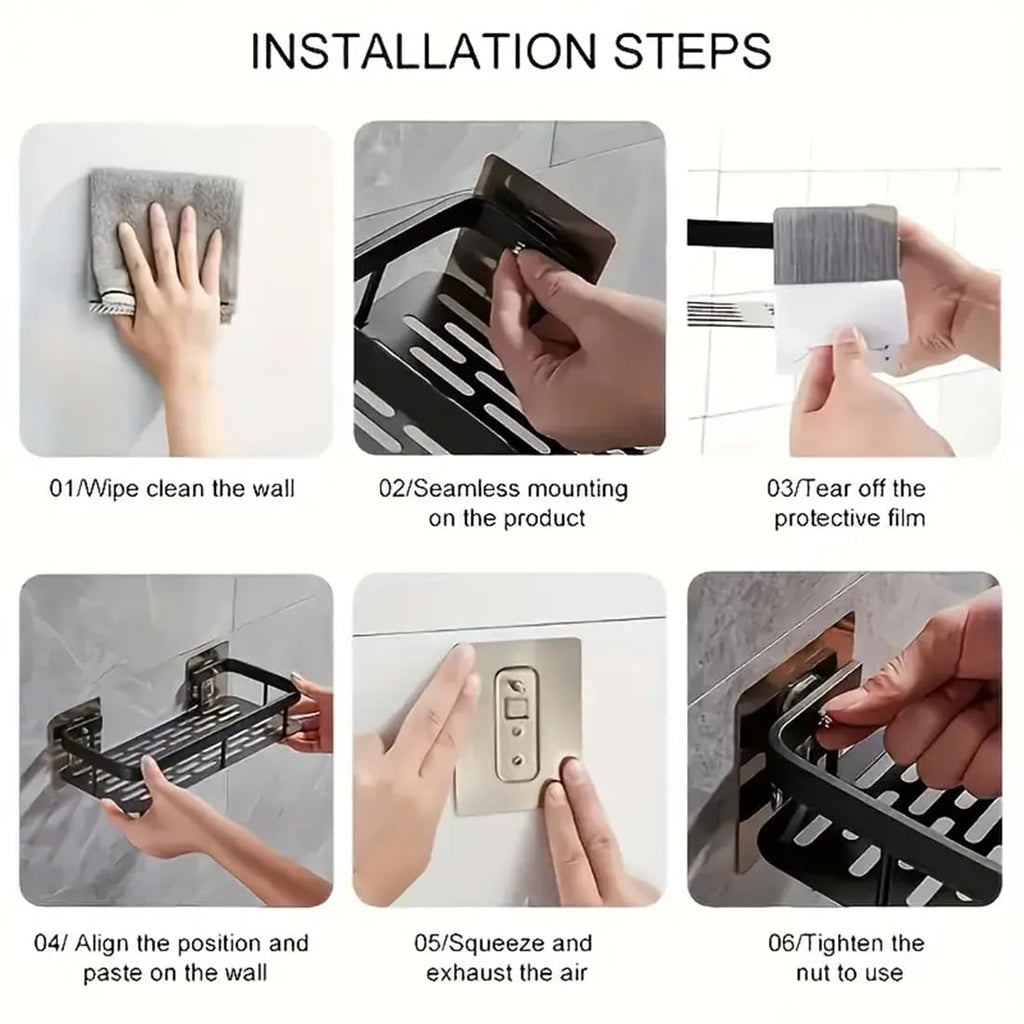 INSTALLATION STEPS

01/Wipe clean the wall

02/Seamless mounting on the product

03/Tear off the protective film

04/ Align the position and paste on the wall

05/Squeeze and exhaust the air

06/Tighten the nut to use